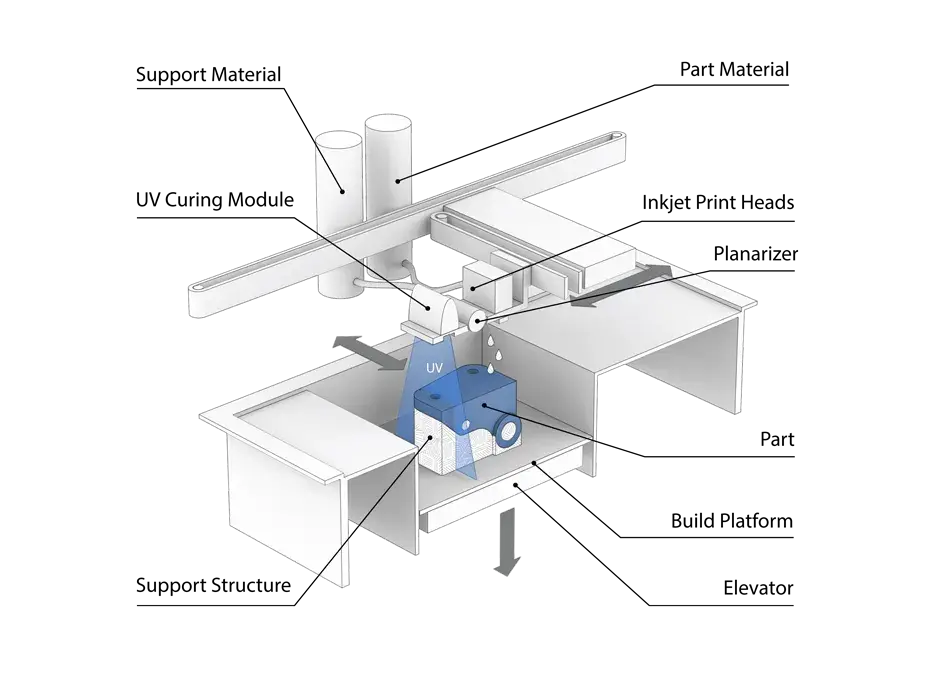 Support Material

Part Material

UV Curing Module

Inkjet Print Heads

Planarizer

UV

Part

Build Platform

Support Structure

Elevator